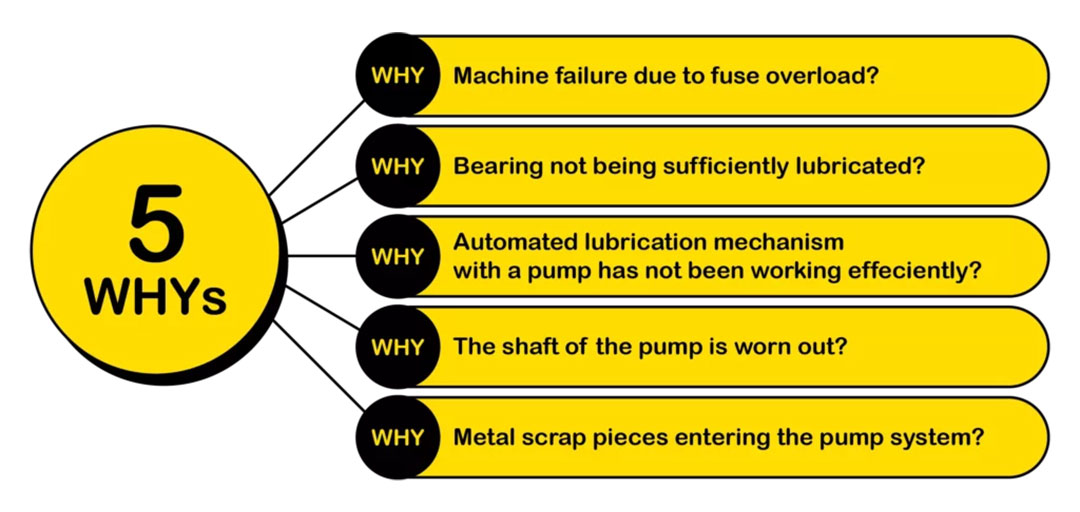 5
WHYs

WHY Machine failure due to fuse overload?

WHY Bearing not being sufficiently lubricated?

WHY Automated lubrication mechanism with a pump has not been working effeciently?

WHY The shaft of the pump is worn out?

WHY Metal scrap pieces entering the pump system?